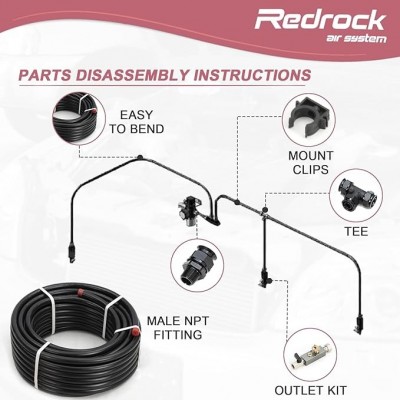 Redrock
air system

PARTS DISASSEMBLY INSTRUCTIONS

EASY TO BEND

MOUNT CLIPS

TEE

MALE NPT FITTING

OUTLET KIT